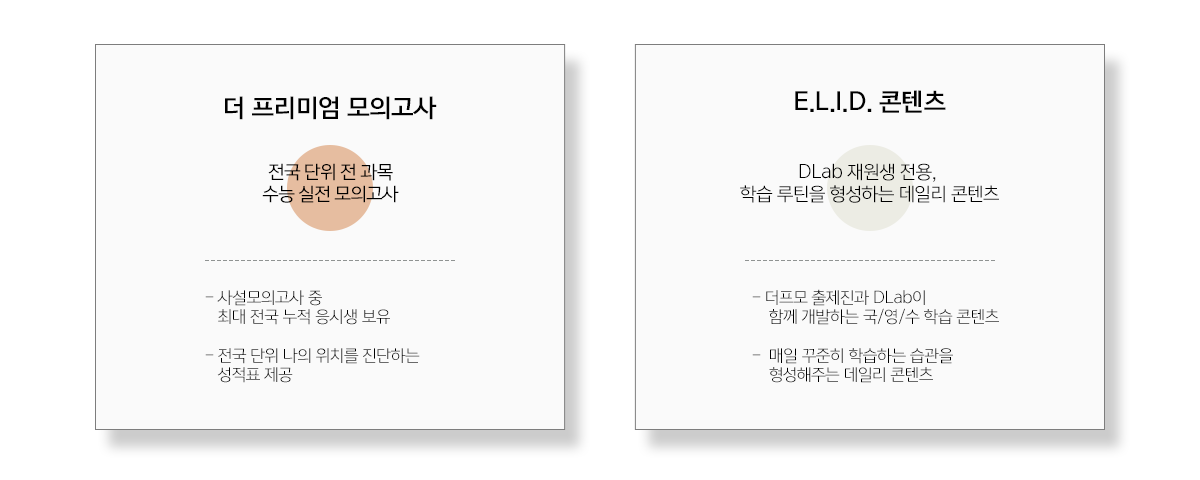 더 프리미엄 모의고사

전국 단위 전 과목
수능 실전 모의고사

- 사설모의고사 중
최대 전국 누적 응시생 보유

- 전국 단위 나의 위치를 진단하는
성적표 제공

E.L.I.D. 콘텐츠

DLab 재원생 전용,
학습 루틴을 형성하는 데일리 콘텐츠

- 더프모 출제진과 DLab이
함께 개발하는 국/영/수 학습 콘텐츠

- 매일 꾸준히 학습하는 습관을
형성해주는 데일리 콘텐츠